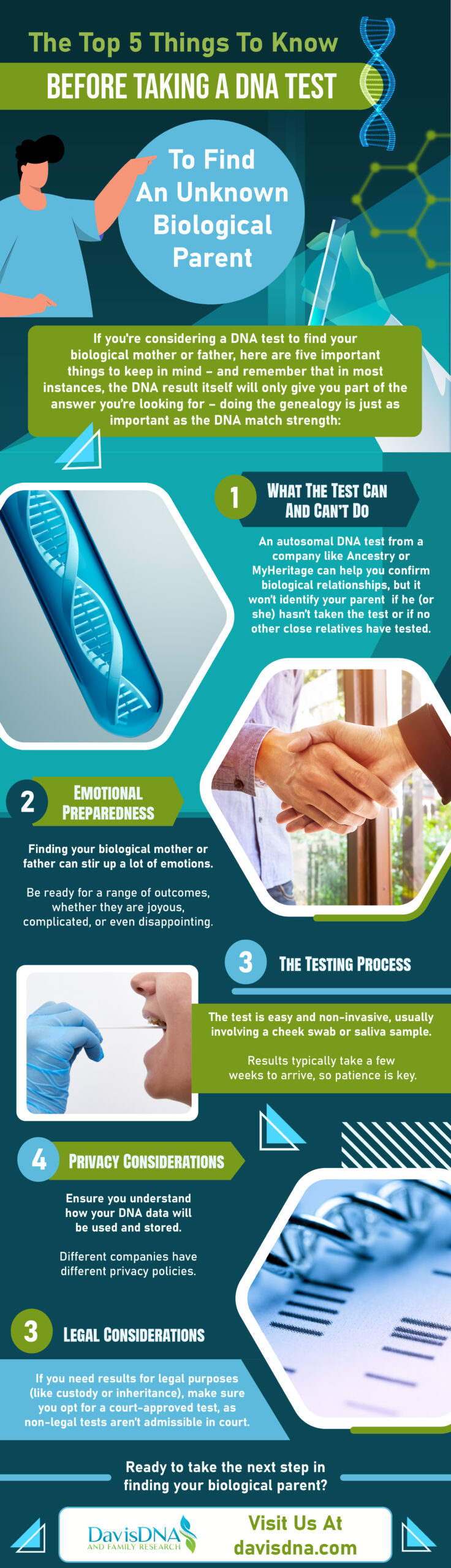 The Top 5 Things To Know

BEFORE TAKING A DNA TEST

To Find An Unknown Biological Parent

If you're considering a DNA test to find your biological mother or father, here are five important things to keep in mind – and remember that in most instances, the DNA result itself will only give you part of the answer you're looking for – doing the genealogy is just as important as the DNA match strength:

1 WHAT THE TEST CAN AND CAN'T DO

An autosomal DNA test from a company like Ancestry or MyHeritage can help you confirm biological relationships, but it won't identify your parent if he (or she) hasn't taken the test or if no other close relatives have tested.

2 EMOTIONAL PREPAREDNESS

Finding your biological mother or father can stir up a lot of emotions.

Be ready for a range of outcomes, whether they are joyous, complicated, or even disappointing.

3 THE TESTING PROCESS

The test is easy and non-invasive, usually involving a cheek swab or saliva sample.

Results typically take a few weeks to arrive, so patience is key.

4 PRIVACY CONSIDERATIONS

Ensure you understand how your DNA data will be used and stored.

Different companies have different privacy policies.

3 LEGAL CONSIDERATIONS

If you need results for legal purposes (like custody or inheritance), make sure you opt for a court-approved test, as non-legal tests aren't admissible in court.

Ready to take the next step in finding your biological parent?

DavisDNA AND FAMILY RESEARCH

Visit Us At davisdna.com