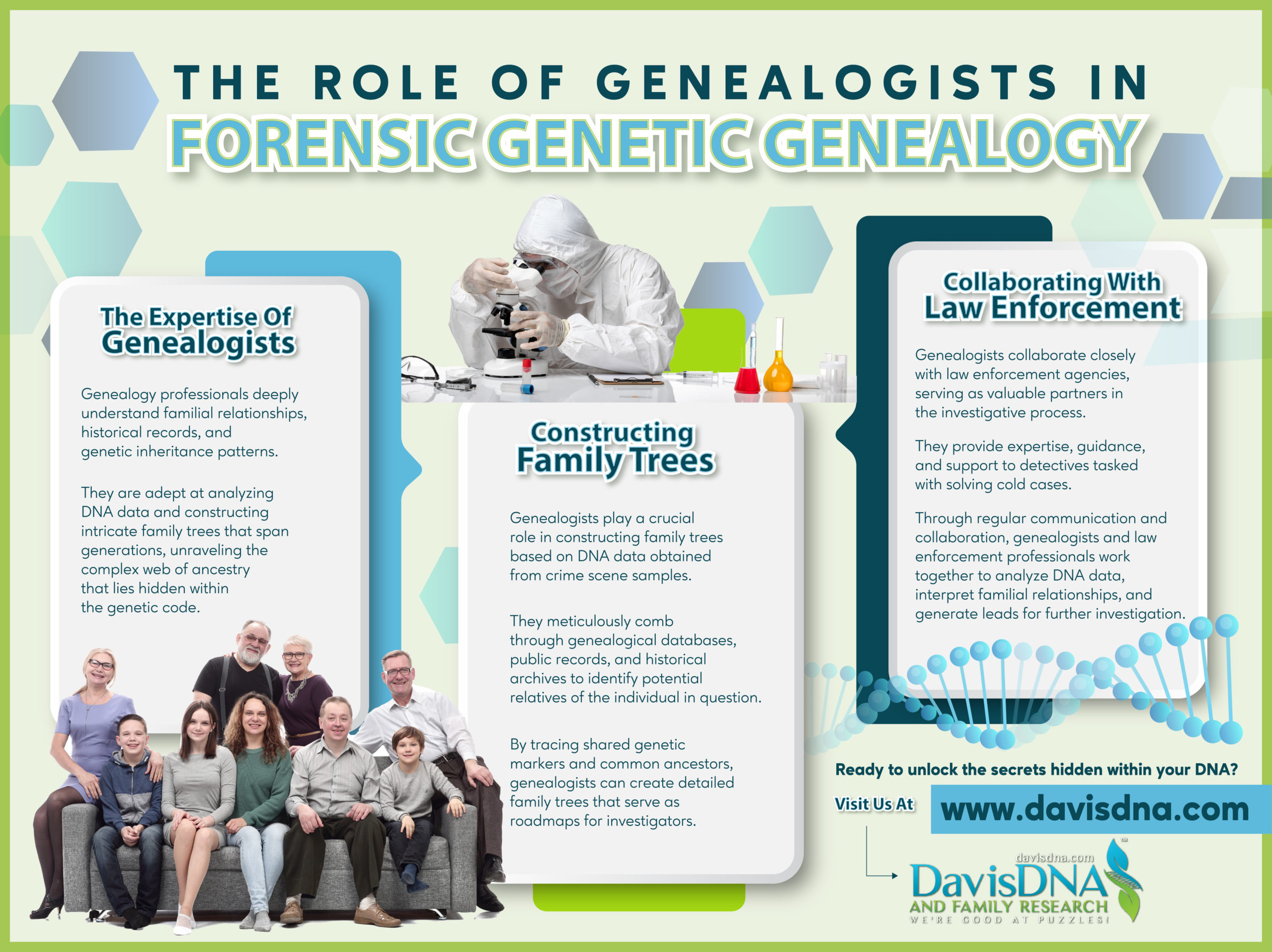 THE ROLE OF GENEALOGISTS IN
FORENSIC GENETIC GENEALOGY

The Expertise Of Genealogists

Genealogy professionals deeply understand familial relationships, historical records, and genetic inheritance patterns.

They are adept at analyzing DNA data and constructing intricate family trees that span generations, unraveling the complex web of ancestry that lies hidden within the genetic code.

Constructing Family Trees

Genealogists play a crucial role in constructing family trees based on DNA data obtained from crime scene samples.

They meticulously comb through genealogical databases, public records, and historical archives to identify potential relatives of the individual in question.

By tracing shared genetic markers and common ancestors, genealogists can create detailed family trees that serve as roadmaps for investigators.

Collaborating With Law Enforcement

Genealogists collaborate closely with law enforcement agencies, serving as valuable partners in the investigative process.

They provide expertise, guidance, and support to detectives tasked with solving cold cases.

Through regular communication and collaboration, genealogists and law enforcement professionals work together to analyze DNA data, interpret familial relationships, and generate leads for further investigation.

Ready to unlock the secrets hidden within your DNA?

Visit Us At www.davisdna.com

davisdna.com
DavisDNA™
AND FAMILY RESEARCH
WE'RE GOOD AT PUZZLES!